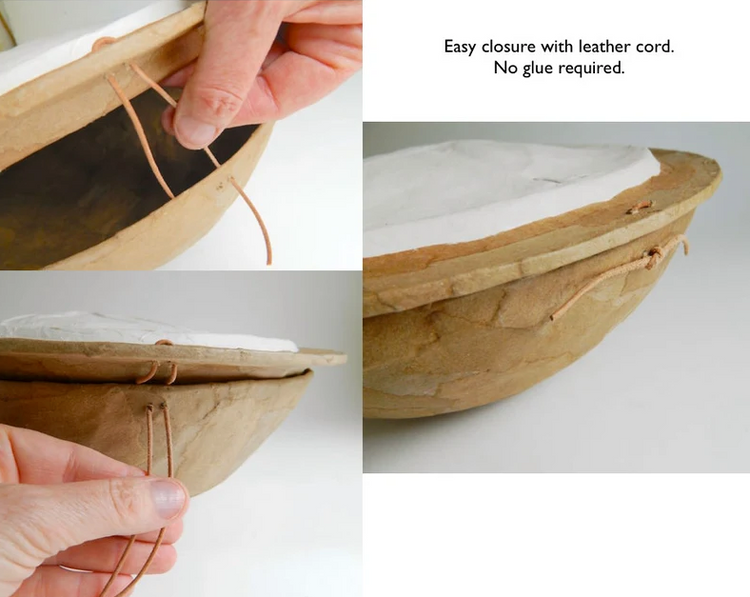 Easy closure with leather cord.
No glue required.